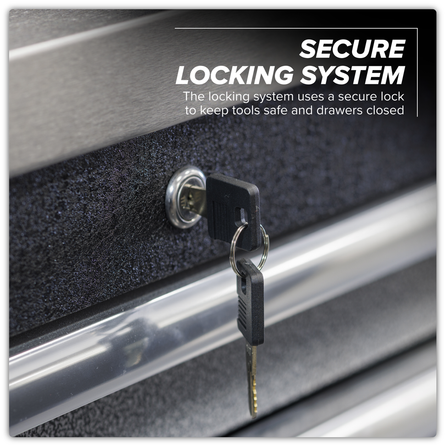 SECURE LOCKING SYSTEM

The locking system uses a secure lock to keep tools safe and drawers closed